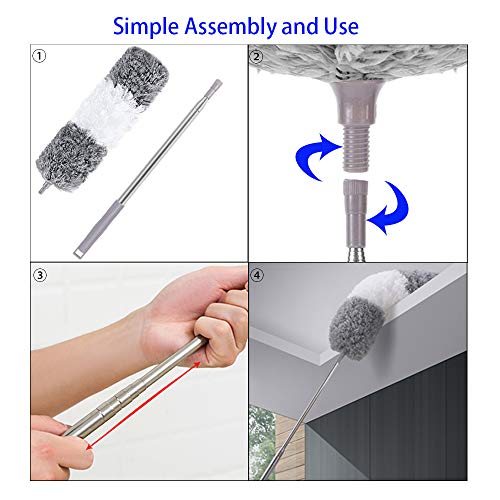 Simple Assembly and Use

①

②

③

④