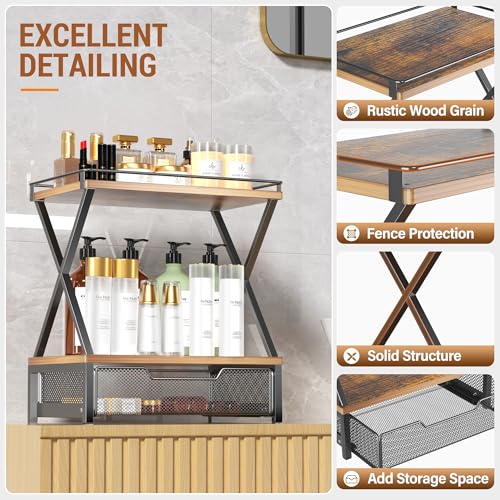 EXCELLENT DETAILING

Rustic Wood Grain

Fence Protection

Solid Structure

Add Storage Space