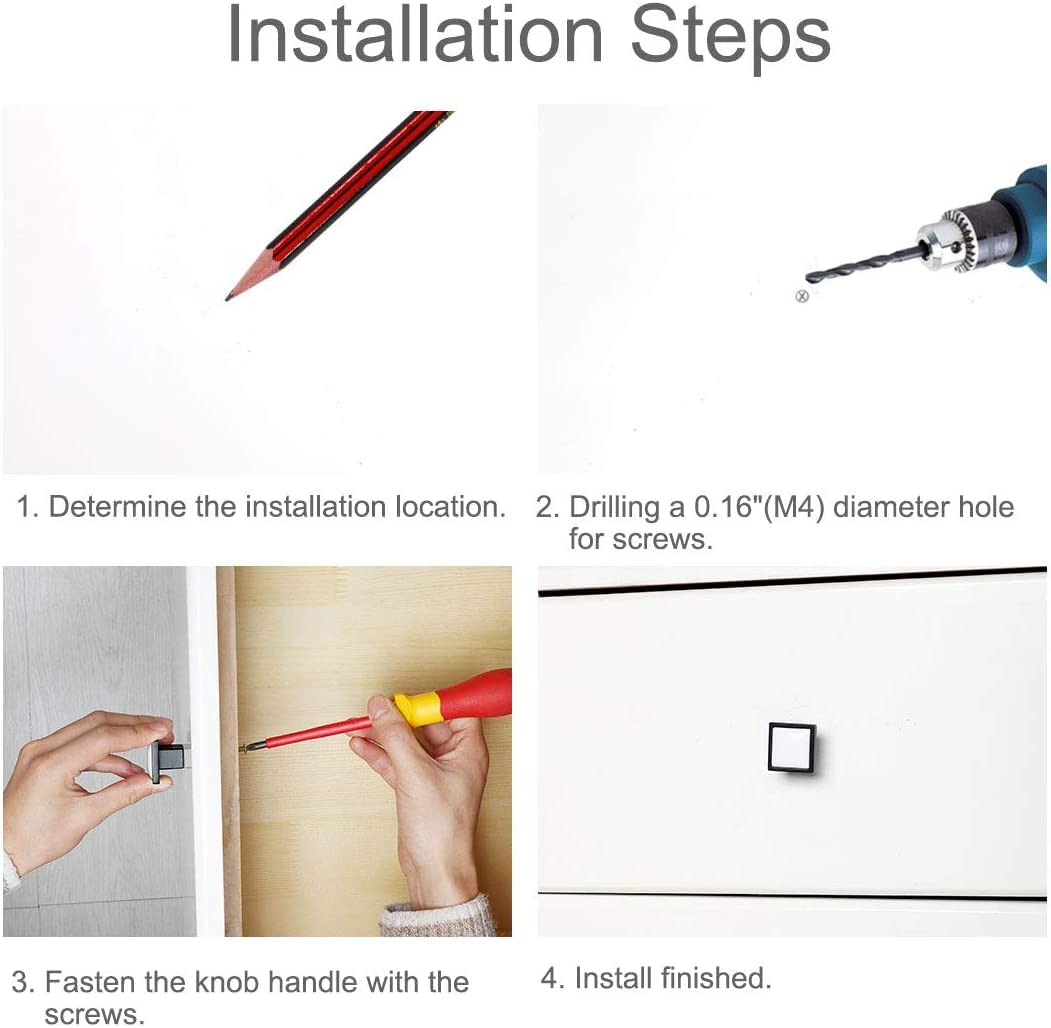 Installation Steps

1. Determine the installation location.

2. Drilling a 0.16"(M4) diameter hole for screws.

3. Fasten the knob handle with the screws.

4. Install finished.