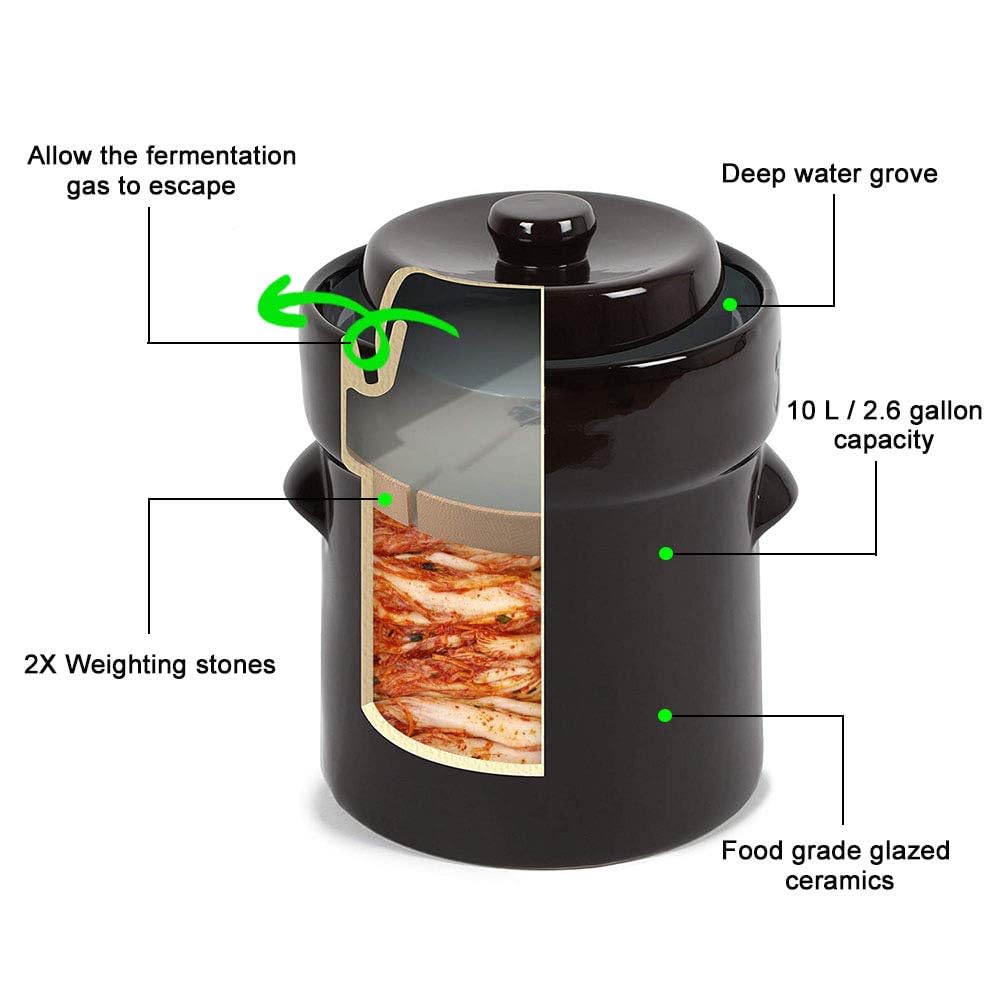 Allow the fermentation gas to escape

Deep water grove

10 L / 2.6 gallon capacity

2X Weighting stones

Food grade glazed ceramics