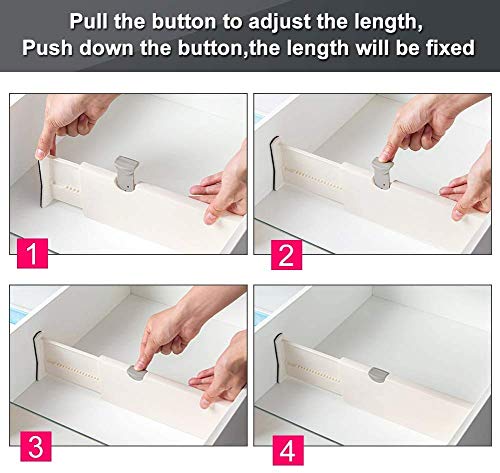 Pull the button to adjust the length,
Push down the button,the length will be fixed

1

2

3

4