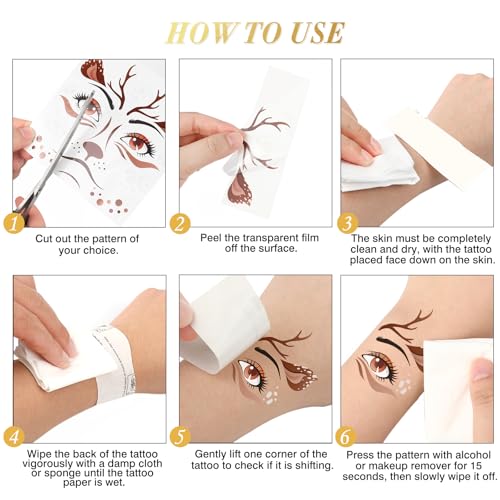 HOW TO USE

1
Cut out the pattern of your choice.

2
Peel the transparent film off the surface.

3
The skin must be completely clean and dry, with the tattoo placed face down on the skin.

4
Wipe the back of the tattoo vigorously with a damp cloth or sponge until the tattoo paper is wet.

5
Gently lift one corner of the tattoo to check if it is shifting.

6
Press the pattern with alcohol or makeup remover for 15 seconds, then slowly wipe it off.