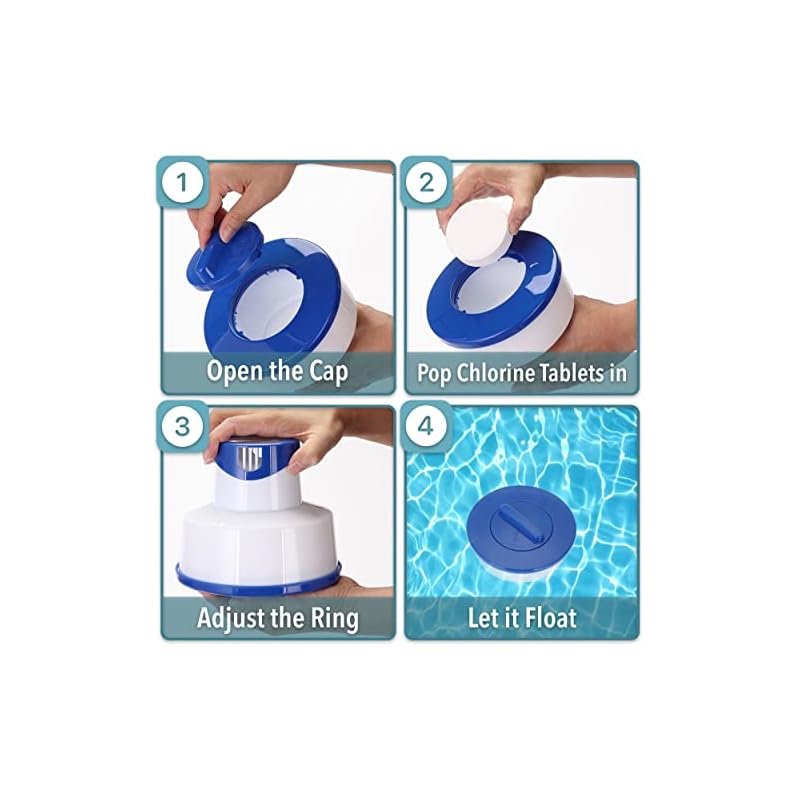 1
Open the Cap

2
Pop Chlorine Tablets in

3
Adjust the Ring

4
Let it Float