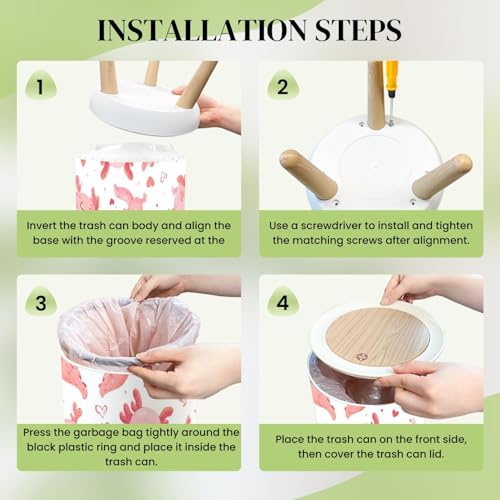 INSTALLATION STEPS

1

Invert the trash can body and align the base with the groove reserved at the

2

Use a screwdriver to install and tighten the matching screws after alignment.

3

Press the garbage bag tightly around the black plastic ring and place it inside the trash can.

4

Place the trash can on the front side, then cover the trash can lid.