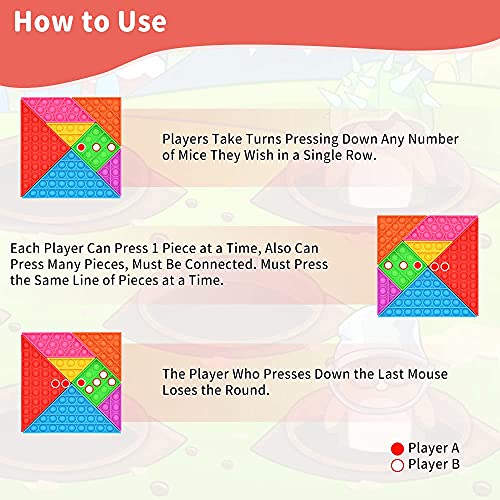 How to Use

Players Take Turns Pressing Down Any Number of Mice They Wish in a Single Row.

Each Player Can Press 1 Piece at a Time, Also Can Press Many Pieces, Must Be Connected. Must Press the Same Line of Pieces at a Time.

The Player Who Presses Down the Last Mouse Loses the Round.

Player A
Player B