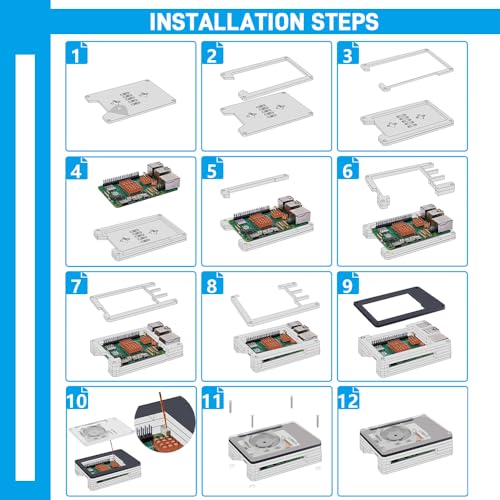 INSTALLATION STEPS

1

2

3

4

5

6

7

8

9

10

11

12