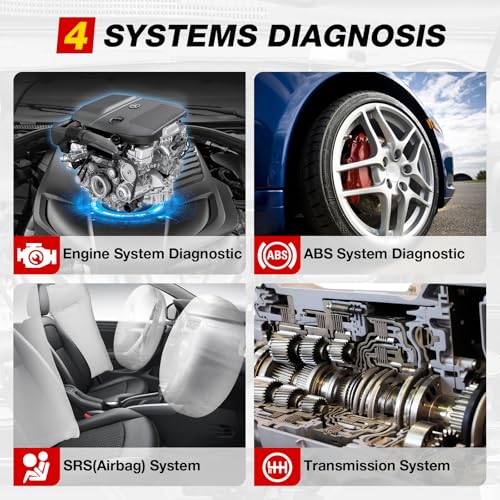 4 SYSTEMS DIAGNOSIS

Engine System Diagnostic

ABS

ABS System Diagnostic

SRS(Airbag) System

Transmission System