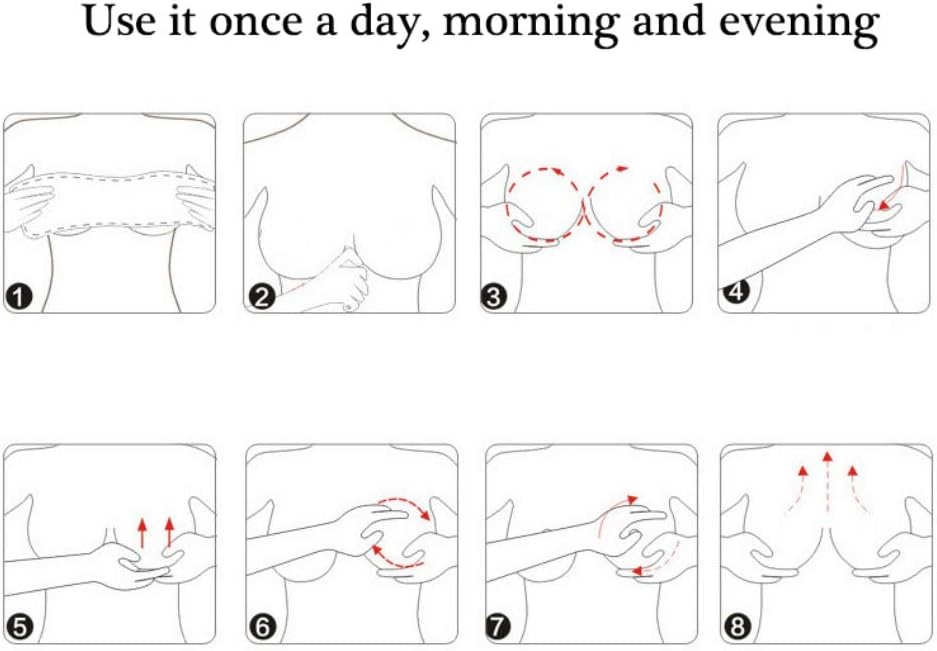 Use it once a day, morning and evening

1

2

3

4

5

6

7

8