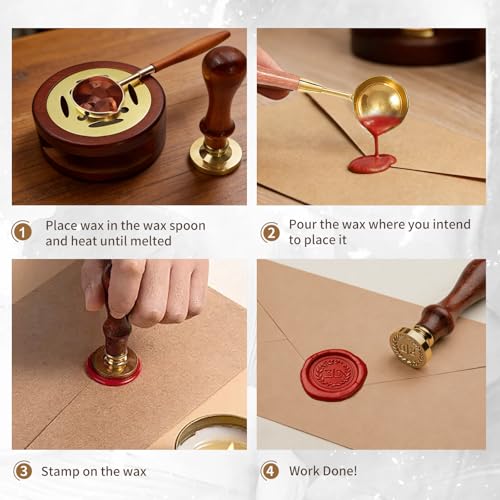 1 Place wax in the wax spoon and heat until melted

2 Pour the wax where you intend to place it

3 Stamp on the wax

4 Work Done!