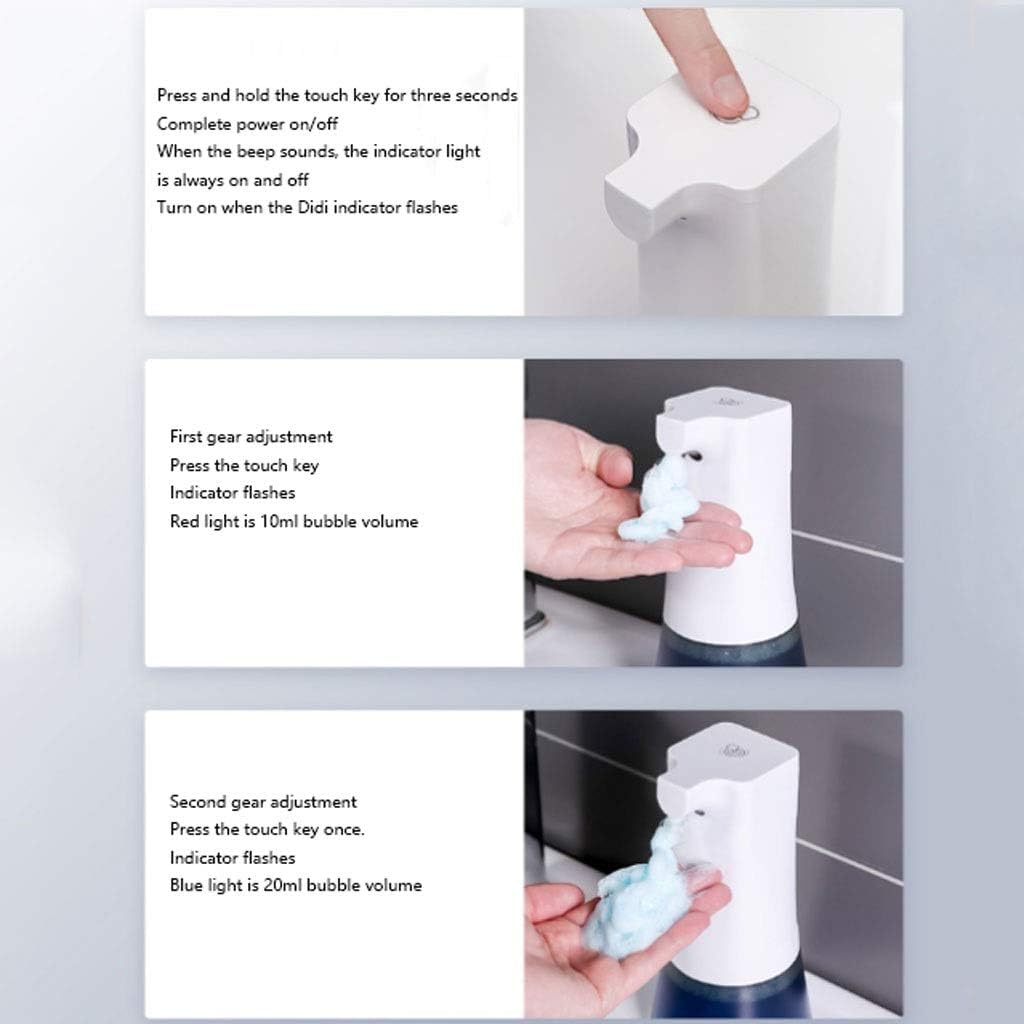 Press and hold the touch key for three seconds
Complete power on/off
When the beep sounds, the indicator light is always on and off
Turn on when the Didi indicator flashes

First gear adjustment
Press the touch key
Indicator flashes
Red light is 10ml bubble volume

Second gear adjustment
Press the touch key once.
Indicator flashes
Blue light is 20ml bubble volume