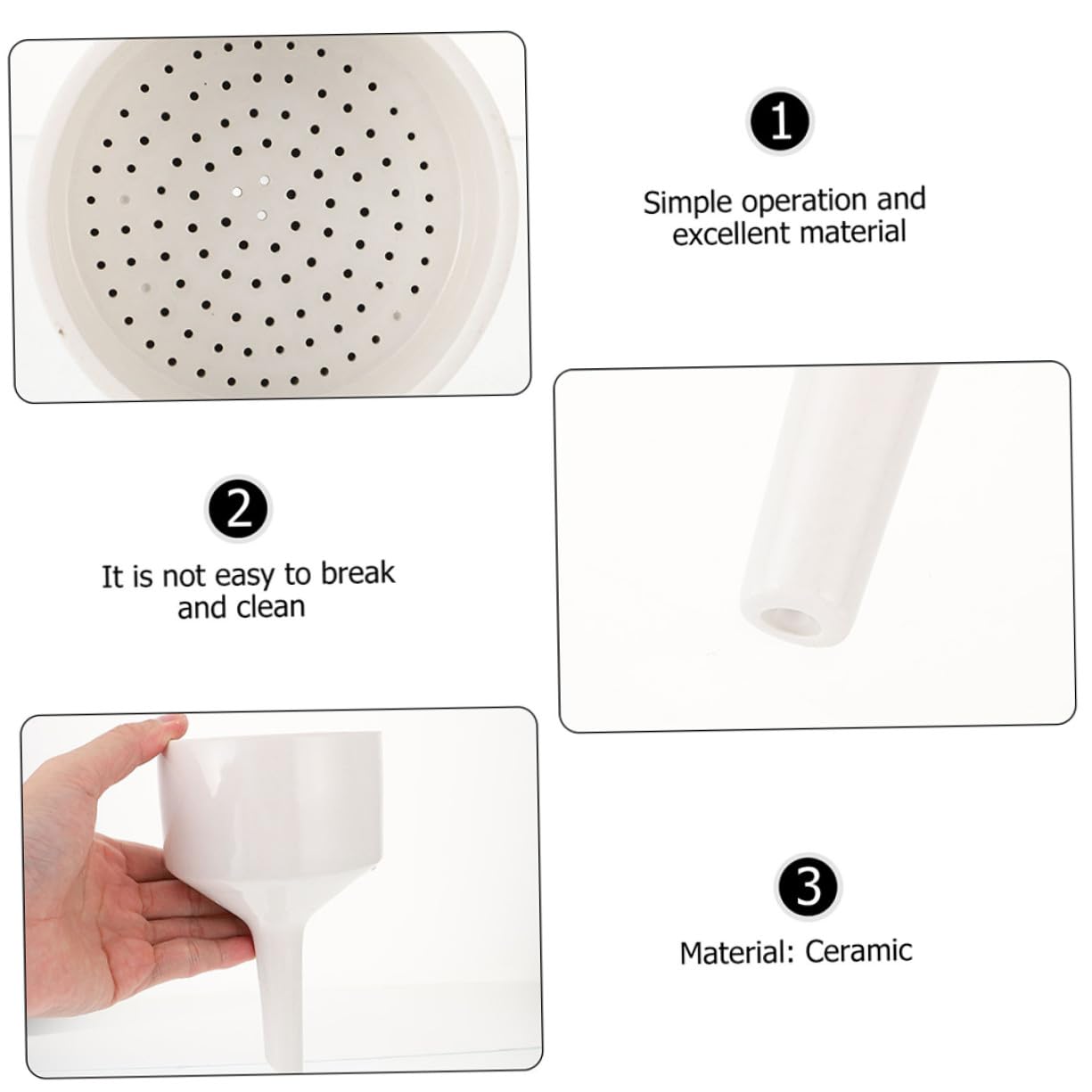 1

Simple operation and excellent material

2

It is not easy to break and clean

3

Material: Ceramic