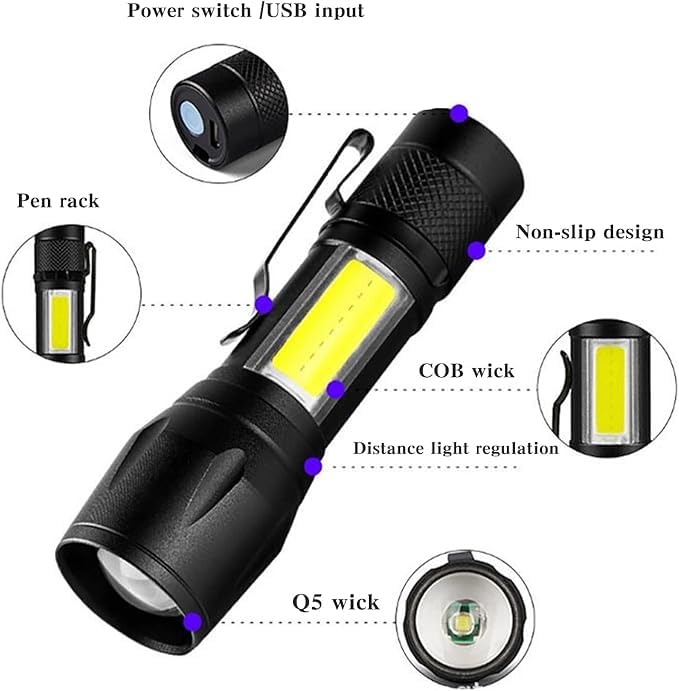 Power switch /USB input

Pen rack

Non-slip design

COB wick

Distance light regulation

Q5 wick