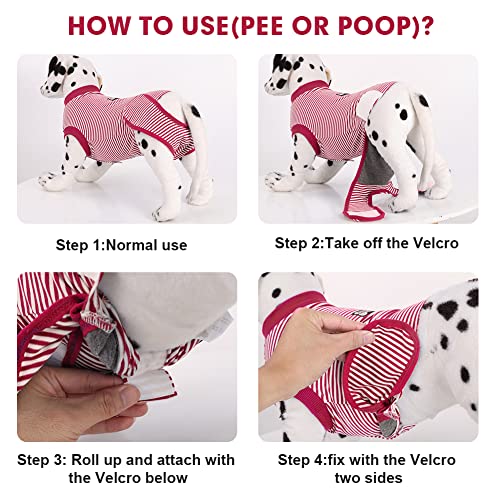 HOW TO USE(PEE OR POOP)?

Step 1:Normal use

Step 2:Take off the Velcro

Step 3: Roll up and attach with the Velcro below

Step 4:fix with the Velcro two sides