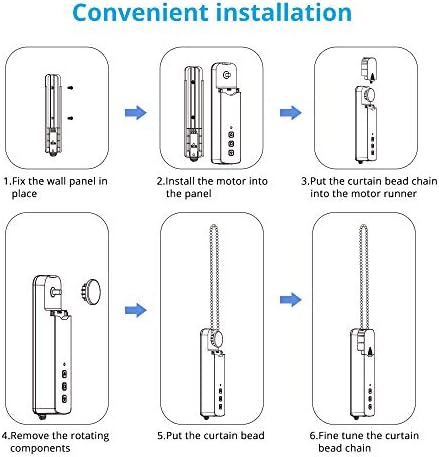 Convenient installation

1.Fix the wall panel in place

2.Install the motor into the panel

3.Put the curtain bead chain into the motor runner

4.Remove the rotating components

5.Put the curtain bead

6.Fine tune the curtain bead chain