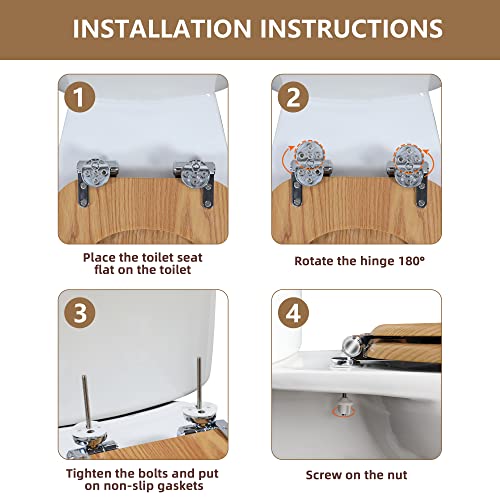 INSTALLATION INSTRUCTIONS

1

Place the toilet seat flat on the toilet

2

Rotate the hinge 180°

3

Tighten the bolts and put on non-slip gaskets

4

Screw on the nut