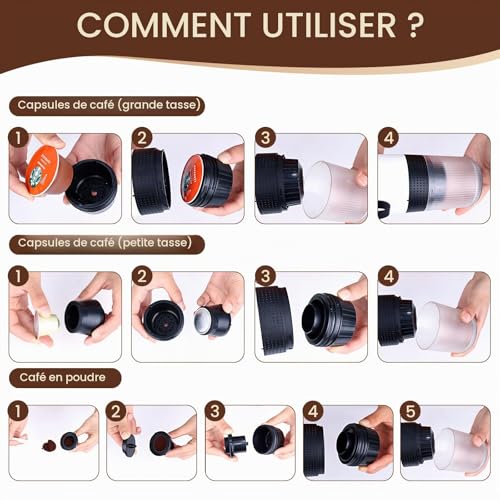 COMMENT UTILISER ?

Capsules de café (grande tasse)

1

2

3

4

Capsules de café (petite tasse)

1

2

3

4

Café en poudre

1

2

3

4

5