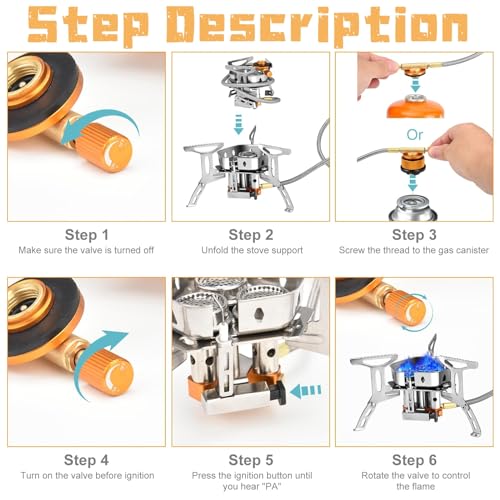 Step Description

Or

Step 1
Make sure the valve is turned off

Step 2
Unfold the stove support

Step 3
Screw the thread to the gas canister

Step 4
Turn on the valve before ignition

Step 5
Press the ignition button until you hear "PA"

Step 6
Rotate the valve to control the flame