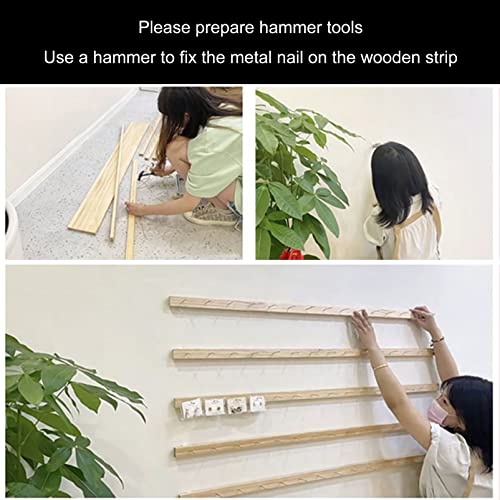 Please prepare hammer tools
Use a hammer to fix the metal nail on the wooden strip