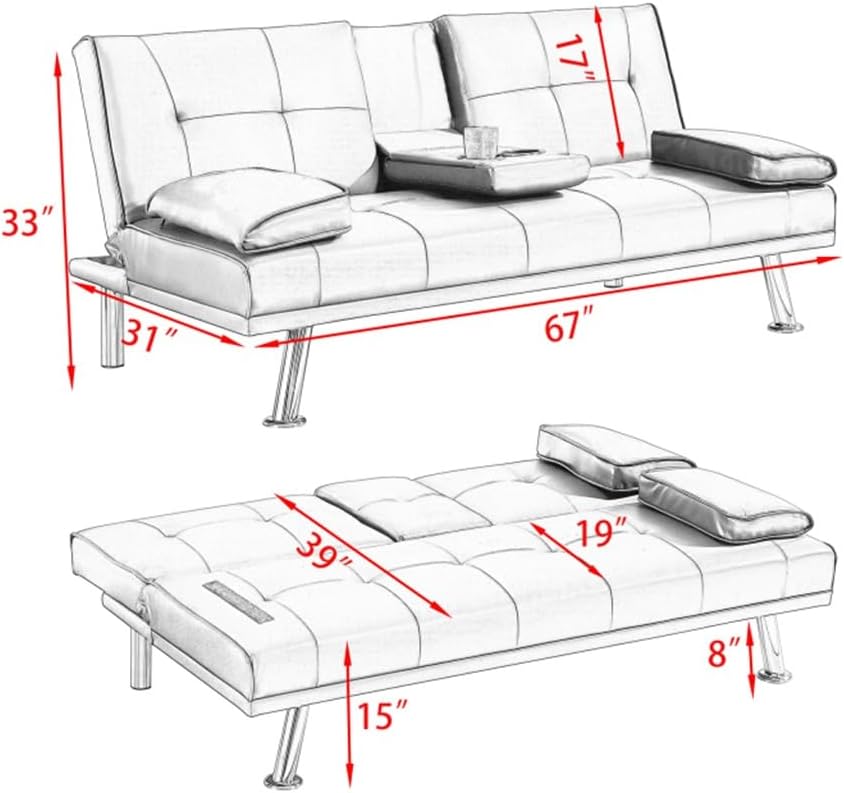 17″
33″
31″
67″
39″
19″
8″
15″