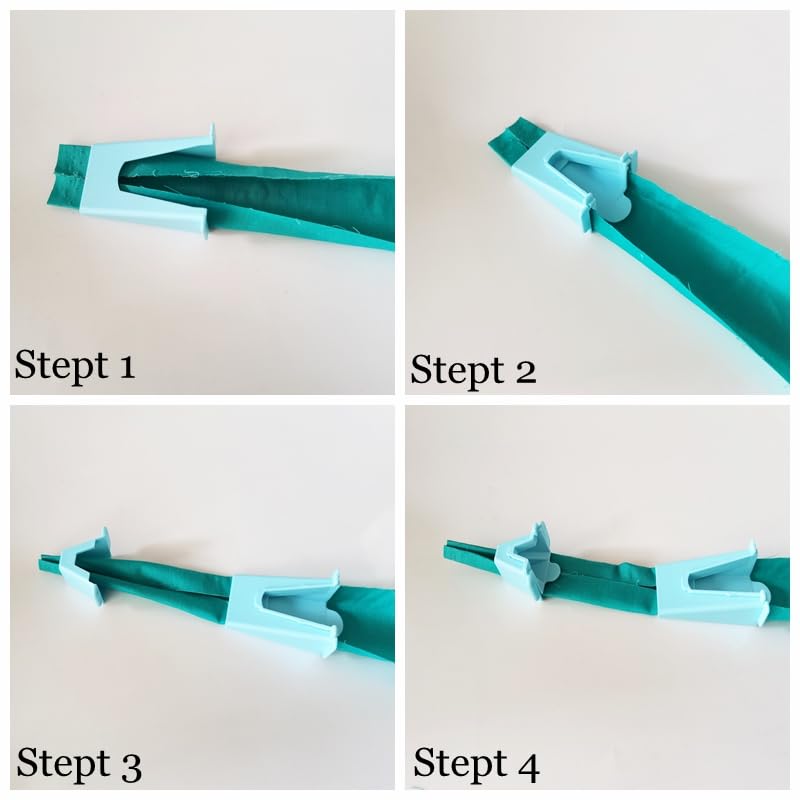 Stept 1

Stept 2

Stept 3

Stept 4