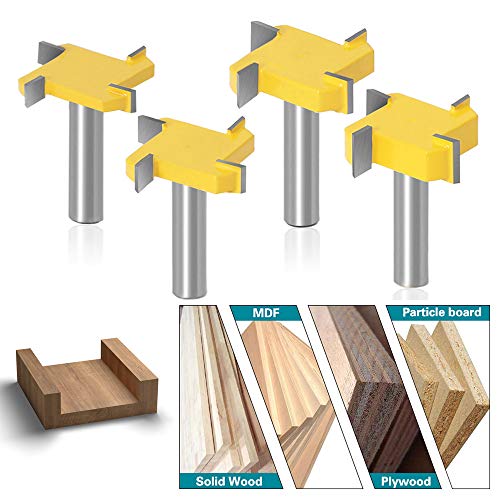 MDF
Particle board
Solid Wood
Plywood