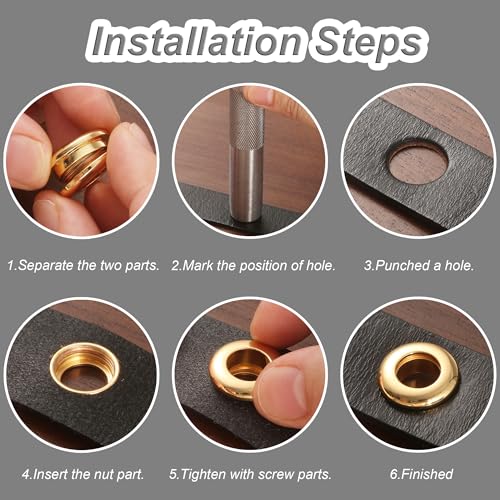 Installation Steps

1.Separate the two parts.

2.Mark the position of hole.

3.Punched a hole.

4.Insert the nut part.

5.Tighten with screw parts.

6.Finished