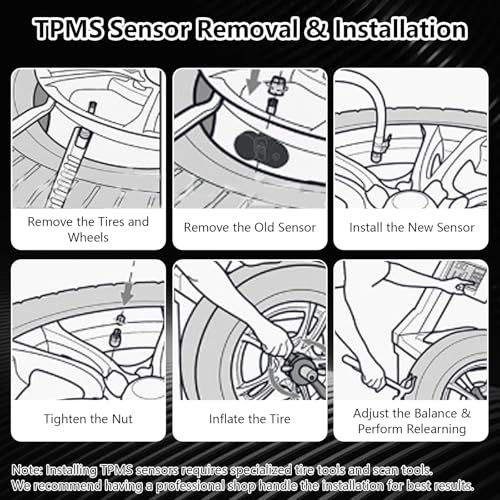 TPMS Sensor Removal & Installation

Remove the Tires and Wheels

Remove the Old Sensor

Install the New Sensor

Tighten the Nut

Inflate the Tire

Adjust the Balance & Perform Relearning

Note: Installing TPMS sensors requires specialized tire tools and scan tools. We recommend having a professional shop handle the installation for best results.