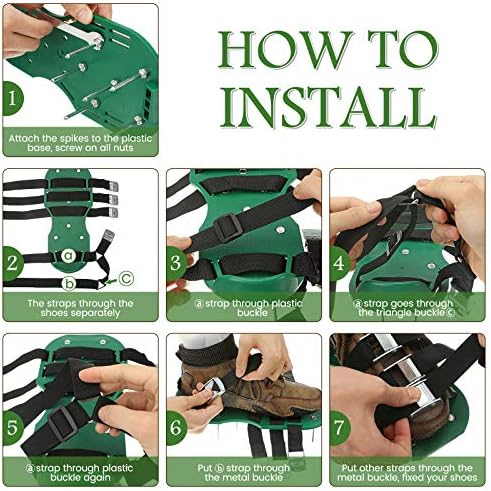 HOW TO INSTALL

1
Attach the spikes to the plastic base, screw on all nuts

2
a
b
c
The straps through the shoes separately

3
ⓐ strap through plastic buckle

4
ⓐ strap goes through the triangle buckle ⓒ

5
ⓐ strap through plastic buckle again

6
Put ⓑ strap through the metal buckle

7
Put other straps through the metal buckle, fixed your shoes