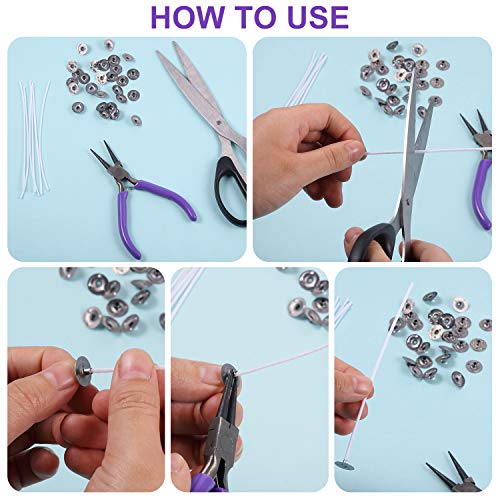 HOW TO USE