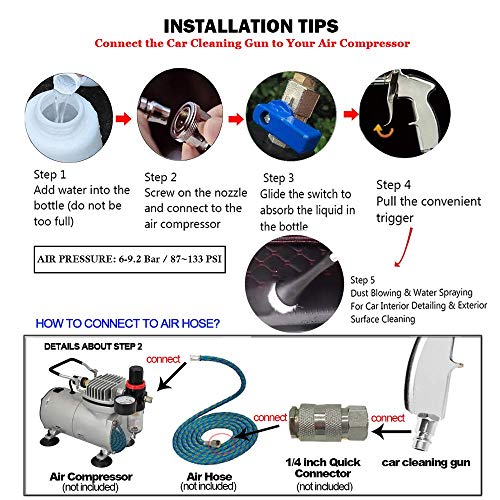 INSTALLATION TIPS
Connect the Car Cleaning Gun to Your Air Compressor

Step 1
Add water into the bottle (do not be too full)

Step 2
Screw on the nozzle and connect to the air compressor

Step 3
Glide the switch to absorb the liquid in the bottle

Step 4
Pull the convenient trigger

AIR PRESSURE: 6-9.2 Bar / 87~133 PSI

Step 5
Dust Blowing & Water Spraying For Car Interior Detailing & Exterior Surface Cleaning

HOW TO CONNECT TO AIR HOSE?

DETAILS ABOUT STEP 2

connect

connect

connect

Air Compressor
(not included)

Air Hose
(not included)

1/4 inch Quick Connector
(not included)

car cleaning gun