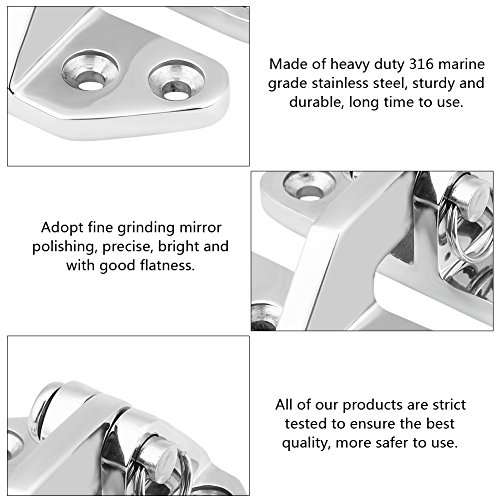 Made of heavy duty 316 marine grade stainless steel, sturdy and durable, long time to use.

Adopt fine grinding mirror polishing, precise, bright and with good flatness.

All of our products are strict tested to ensure the best quality, more safer to use.