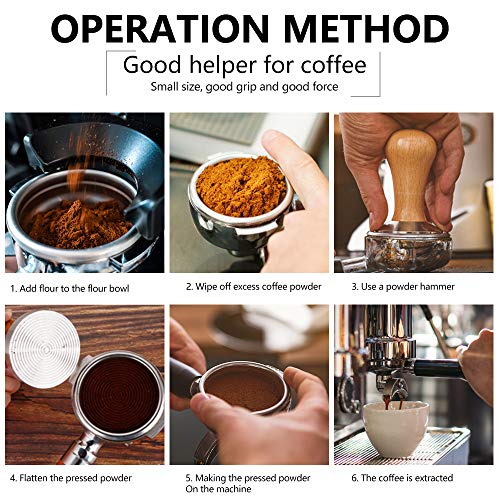 OPERATION METHOD

Good helper for coffee

Small size, good grip and good force

1. Add flour to the flour bowl

2. Wipe off excess coffee powder

3. Use a powder hammer

4. Flatten the pressed powder

5. Making the pressed powder On the machine

6. The coffee is extracted