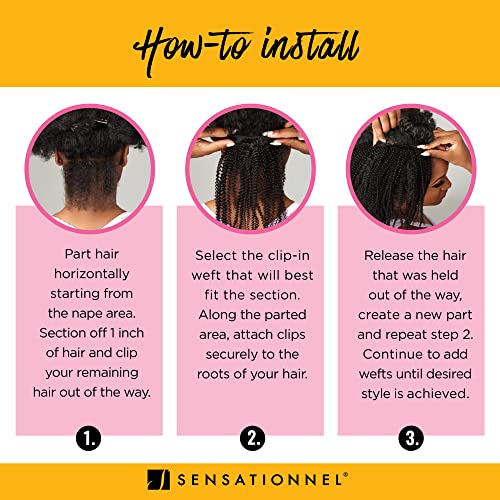 How-to install

Part hair horizontally starting from the nape area. Section off 1 inch of hair and clip your remaining hair out of the way.

1.

Select the clip-in weft that will best fit the section. Along the parted area, attach clips securely to the roots of your hair.

2.

Release the hair that was held out of the way, create a new part and repeat step 2. Continue to add wefts until desired style is achieved.

3.

SENSATIONNEL®