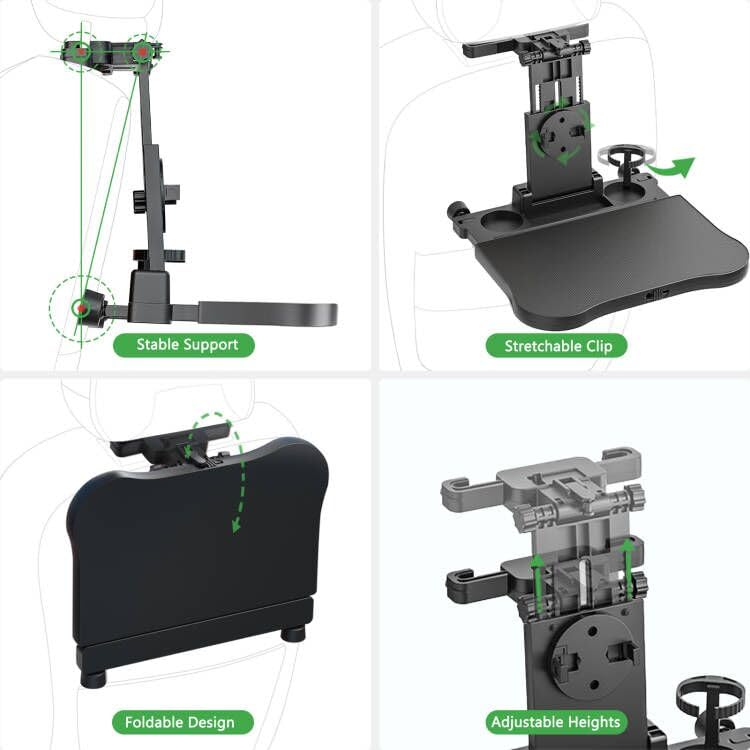 Stable Support

Stretchable Clip

Foldable Design

Adjustable Heights