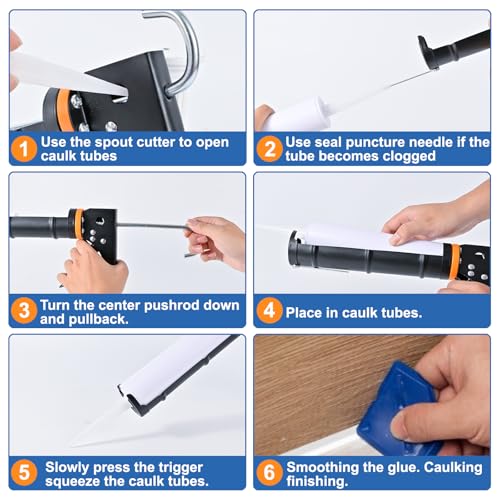 1 Use the spout cutter to open caulk tubes

2 Use seal puncture needle if the tube becomes clogged

3 Turn the center pushrod down and pullback.

4 Place in caulk tubes.

5 Slowly press the trigger squeeze the caulk tubes.

6 Smoothing the glue. Caulking finishing.