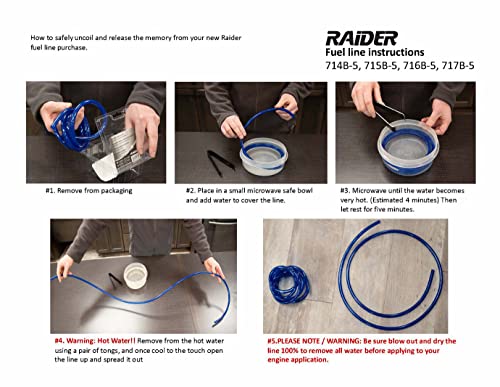 How to safely uncoil and release the memory from your new Raider fuel line purchase.

RAIDER
Fuel line instructions
714B-5, 715B-5, 716B-5, 717B-5

#1. Remove from packaging

#2. Place in a small microwave safe bowl and add water to cover the line.

#3. Microwave until the water becomes very hot. (Estimated 4 minutes) Then let rest for five minutes.

#4. Warning: Hot Water!! Remove from the hot water using a pair of tongs, and once cool to the touch open the line up and spread it out

#5.PLEASE NOTE / WARNING: Be sure blow out and dry the line 100% to remove all water before applying to your engine application.