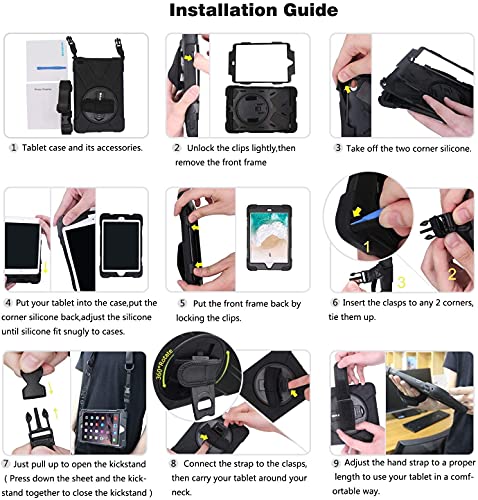 Installation Guide

① Tablet case and its accessories.

② Unlock the clips lightly,then remove the front frame

③ Take off the two corner silicone.

④ Put your tablet into the case,put the corner silicone back,adjust the silicone until silicone fit snugly to cases.

⑤ Put the front frame back by locking the clips.

1 2 3

⑥ Insert the clasps to any 2 corners, tie them up.

360°Rotate

⑦ Just pull up to open the kickstand ( Press down the sheet and the kickstand together to close the kickstand )

⑧ Connect the strap to the clasps, then carry your tablet around your neck.

⑨ Adjust the hand strap to a proper length to use your tablet in a comfortable way.