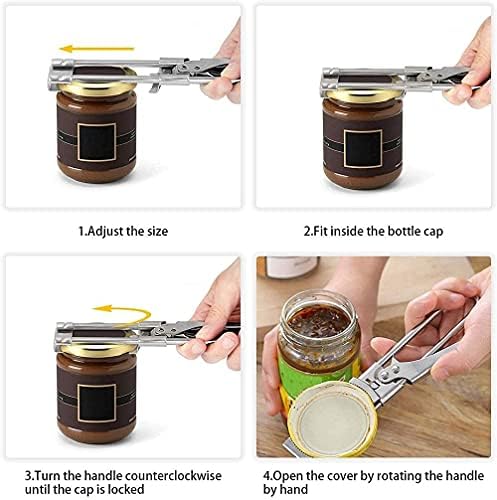 1.Adjust the size

2.Fit inside the bottle cap

3.Turn the handle counterclockwise until the cap is locked

4.Open the cover by rotating the handle by hand