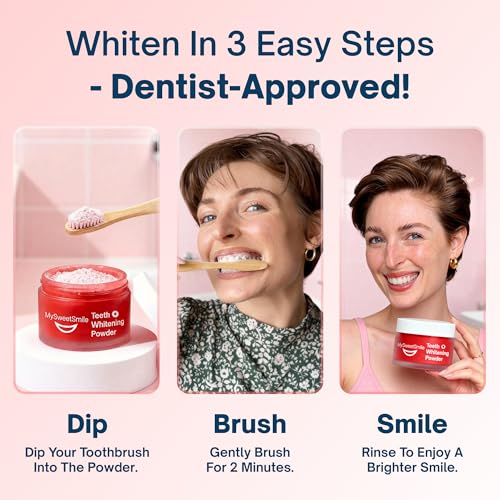 Whiten In 3 Easy Steps
- Dentist-Approved!

MySweetSmile Teeth Whitening Powder

MySweetSmile Teeth Whitening Powder

Dip
Dip Your Toothbrush Into The Powder.

Brush
Gently Brush For 2 Minutes.

Smile
Rinse To Enjoy A Brighter Smile.