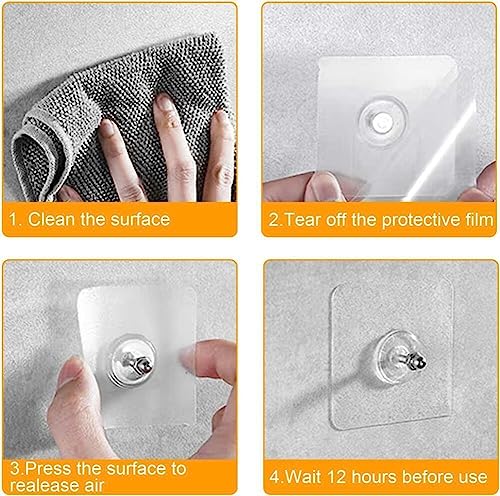 1. Clean the surface

2.Tear off the protective film

3.Press the surface to realease air

4.Wait 12 hours before use