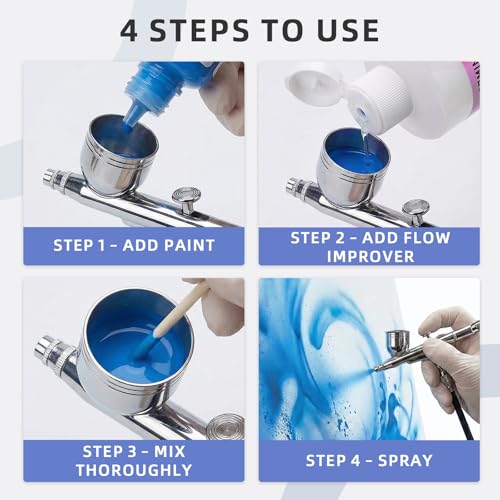 4 STEPS TO USE

STEP 1 - ADD PAINT

STEP 2 - ADD FLOW IMPROVER

STEP 3 - MIX THOROUGHLY

STEP 4 - SPRAY