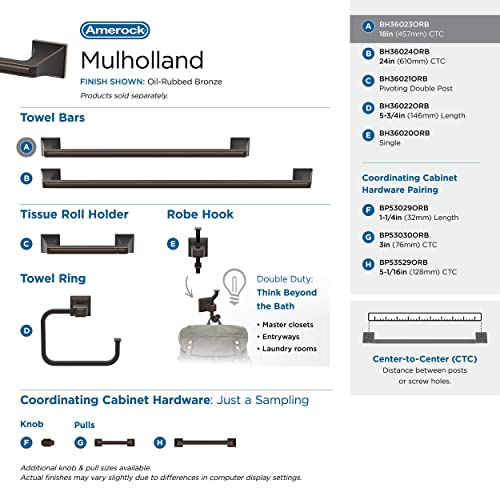 Amerock

Mulholland

FINISH SHOWN: Oil-Rubbed Bronze

Products sold separately.

Towel Bars

A

B

Tissue Roll Holder

C

Robe Hook

E

Towel Ring

D

Double Duty:
Think Beyond the Bath

• Master closets
• Entryways
• Laundry rooms

Coordinating Cabinet Hardware: Just a Sampling

Knob

F

Pulls

G

H

Additional knob & pull sizes available.
Actual finishes may vary slightly due to differences in computer display settings.

A BH36023ORB
18in (457mm) CTC

B BH36024ORB
24in (610mm) CTC

C BH36021ORB
Pivoting Double Post

D BH36022ORB
5-3/4in (146mm) Length

E BH36020ORB
Single

Coordinating Cabinet Hardware Pairing

F BP53029ORB
1-1/4in (32mm) Length

G BP53030ORB
3in (76mm) CTC

H BP53529ORB
5-1/16in (128mm) CTC

Center-to-Center (CTC)
Distance between posts or screw holes.