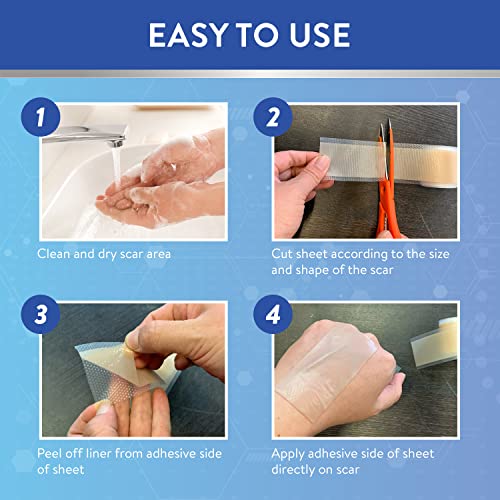 EASY TO USE

1

Clean and dry scar area

2

Cut sheet according to the size and shape of the scar

3

Peel off liner from adhesive side of sheet

4

Apply adhesive side of sheet directly on scar