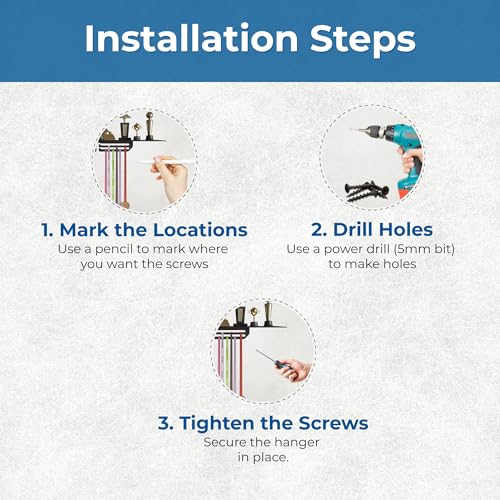 Installation Steps

1. Mark the Locations
Use a pencil to mark where you want the screws

2. Drill Holes
Use a power drill (5mm bit) to make holes

3. Tighten the Screws
Secure the hanger in place.