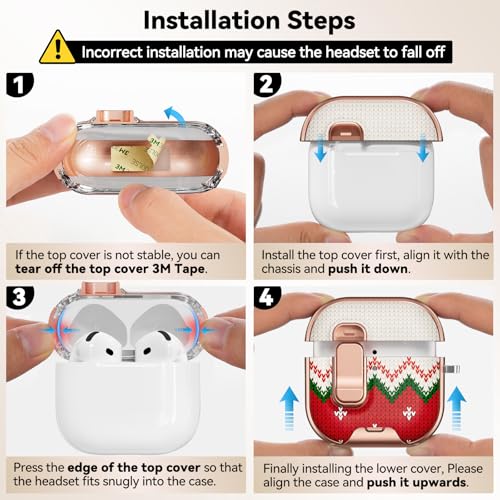 Installation Steps

Incorrect installation may cause the headset to fall off

1

If the top cover is not stable, you can tear off the top cover 3M Tape.

2

Install the top cover first, align it with the chassis and push it down.

3

Press the edge of the top cover so that the headset fits snugly into the case.

4

Finally installing the lower cover, Please align the case and push it upwards.