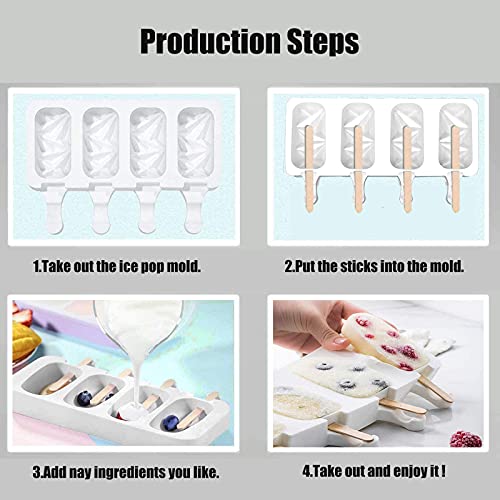 Production Steps

1.Take out the ice pop mold.

2.Put the sticks into the mold.

3.Add nay ingredients you like.

4.Take out and enjoy it !