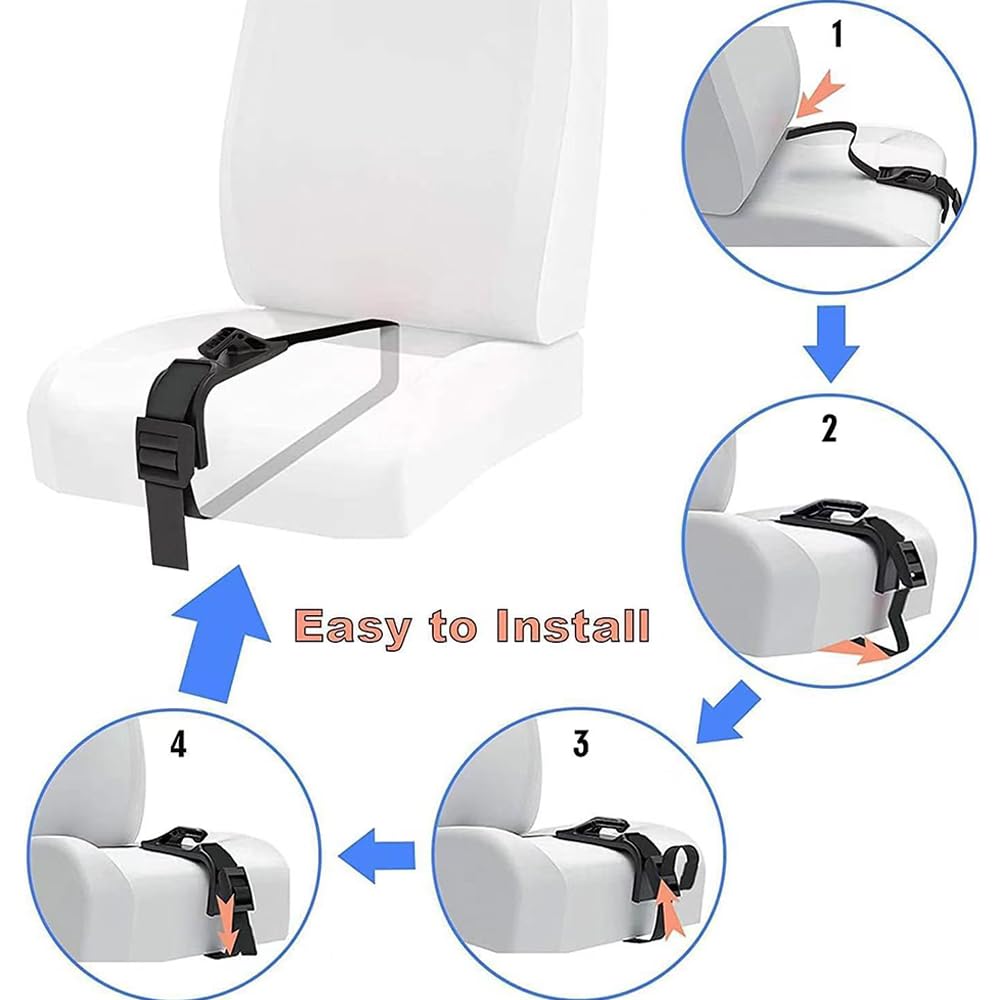 1

2

Easy to Install

4

3