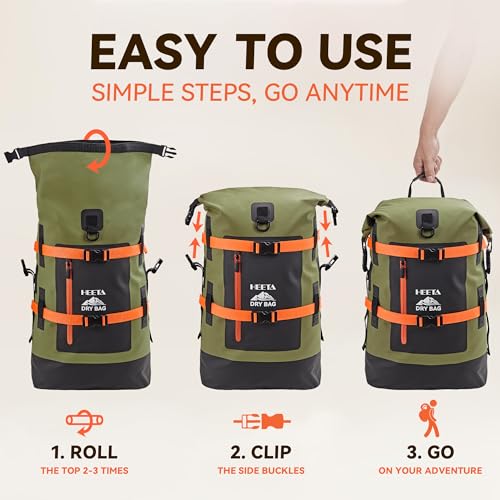 EASY TO USE
SIMPLE STEPS, GO ANYTIME

HEETA
DRY BAG

HEETA
DRY BAG

HEETA
DRY BAG

1. ROLL
THE TOP 2-3 TIMES

2. CLIP
THE SIDE BUCKLES

3. GO
ON YOUR ADVENTURE