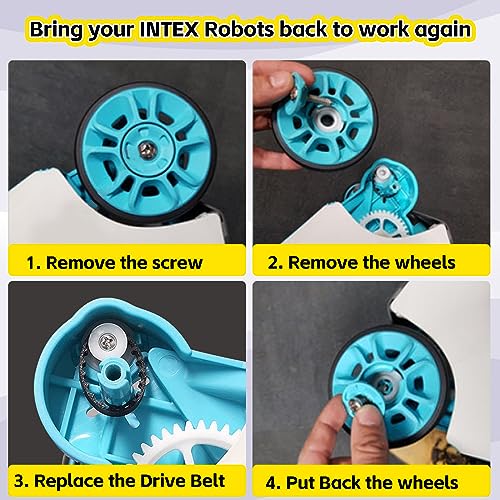 Bring your INTEX Robots back to work again

1. Remove the screw

2. Remove the wheels

3. Replace the Drive Belt

4. Put Back the wheels