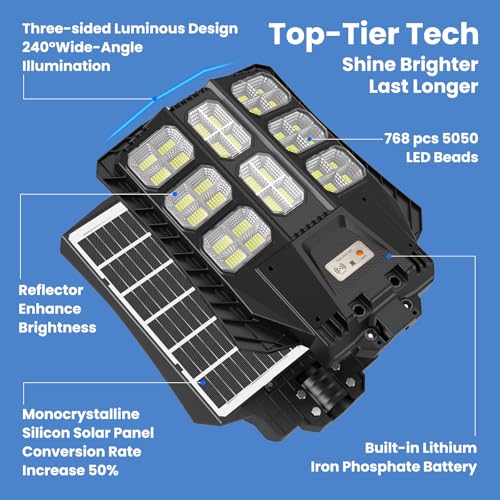 Three-sided Luminous Design
240°Wide-Angle Illumination

Top-Tier Tech
Shine Brighter
Last Longer

768 pcs 5050 LED Beads

Reflector Enhance Brightness

Monocrystalline Silicon Solar Panel Conversion Rate Increase 50%

Built-in Lithium Iron Phosphate Battery